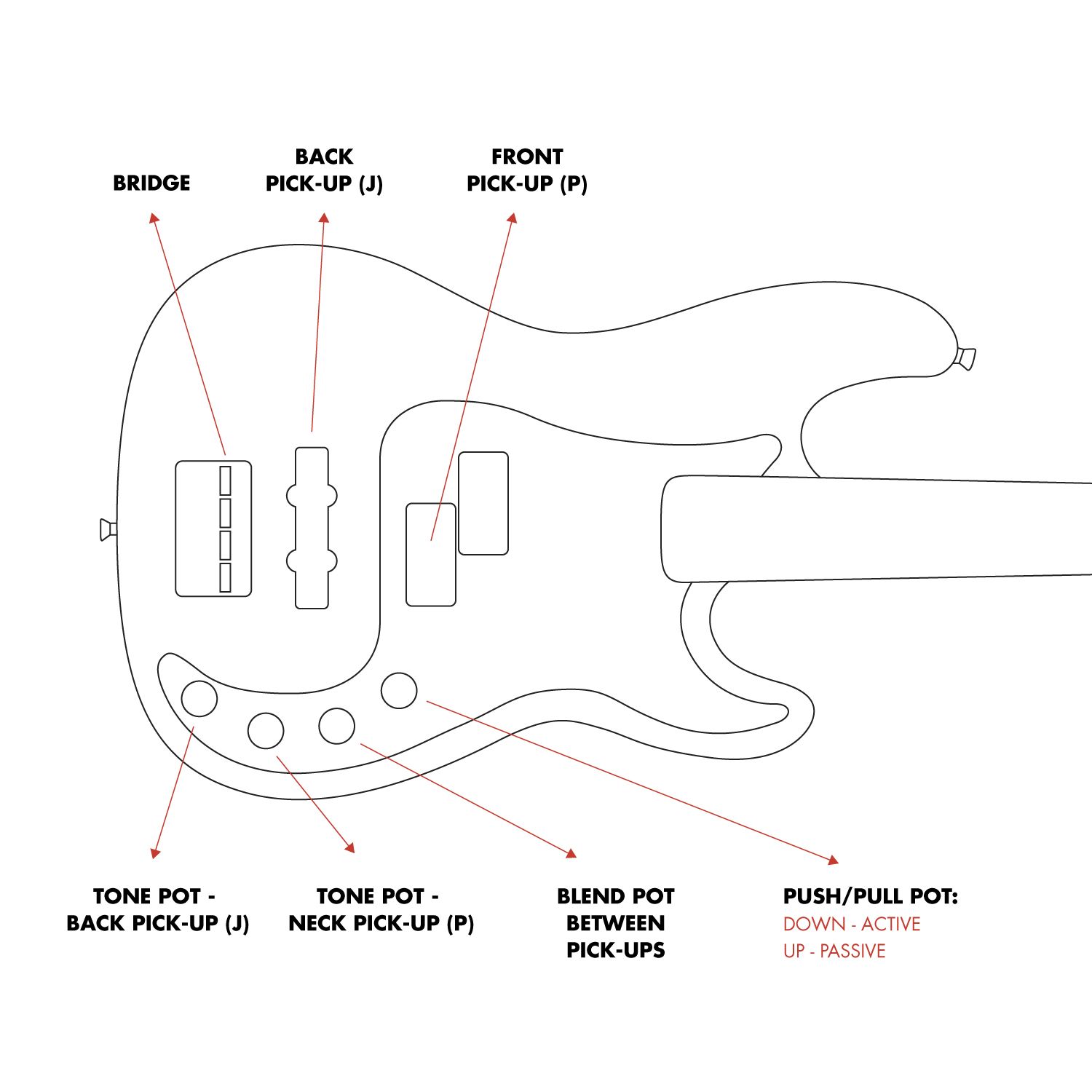 BRIDGE

BACK
PICK-UP (J)

FRONT
PICK-UP (P)

TONE POT -
BACK PICK-UP (J)

TONE POT -
NECK PICK-UP (P)

BLEND POT
BETWEEN
PICK-UPS

PUSH/PULL POT:
DOWN - ACTIVE
UP - PASSIVE